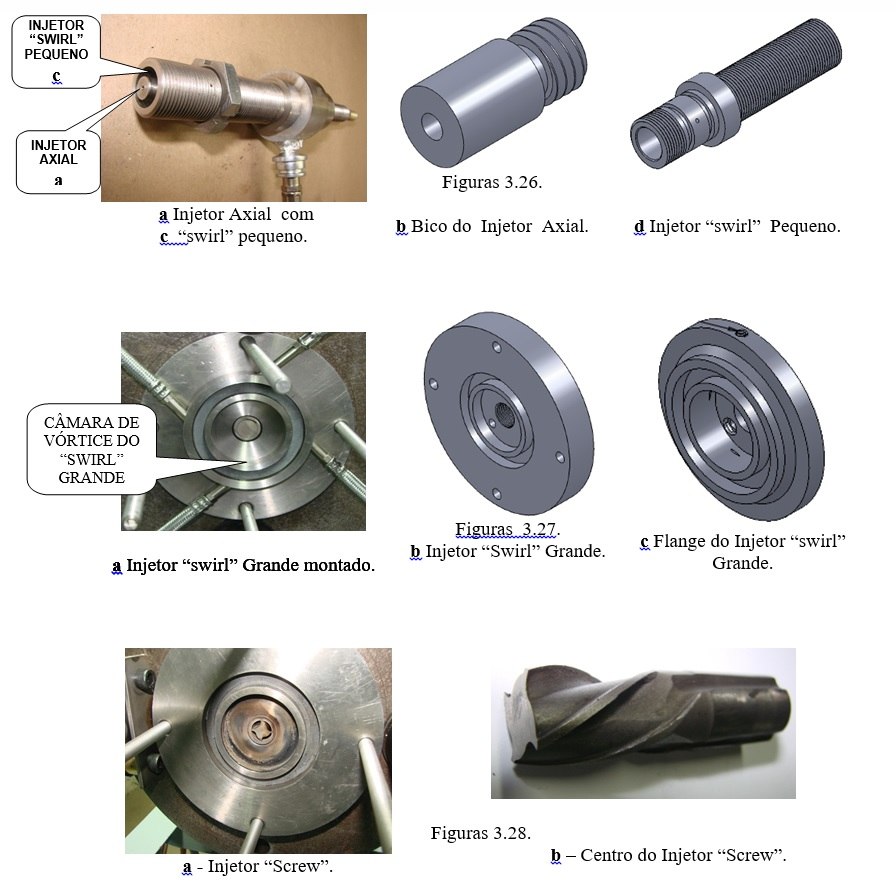 INJETOR "SWIRL" PEQUENO
c

INJETOR AXIAL
a

a Injetor Axial com
c "swirl" pequeno.

Figuras 3.26.

b Bico do Injetor Axial.

d Injetor "swirl" Pequeno.

CÂMARA DE VÓRTICE DO "SWIRL" GRANDE

a Injetor "swirl" Grande montado.

Figuras 3.27.
b Injetor "Swirl" Grande.

c Flange do Injetor "swirl" Grande.

a - Injetor "Screw".

Figuras 3.28.

b – Centro do Injetor "Screw".